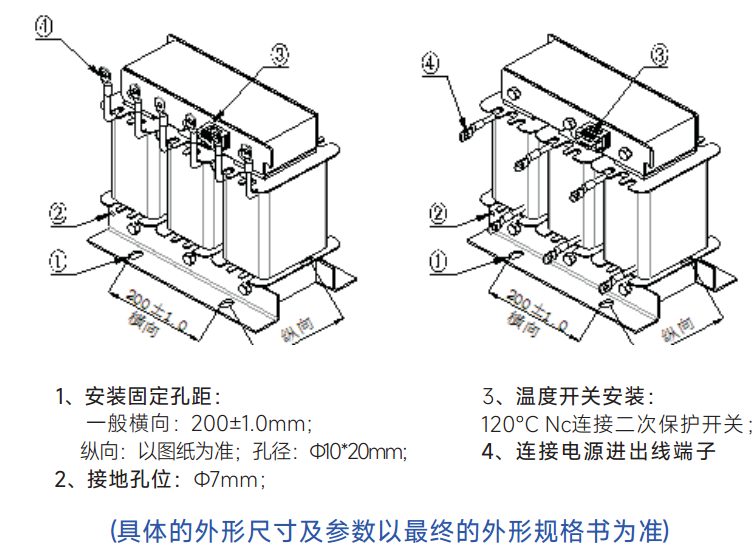 ④

③

②

①

200±1.0
横向

纵向

④

③

②

①

200±1.0
横向

纵向

1、安装固定孔距：
一般横向：200±1.0mm；
纵向：以图纸为准；孔径：Φ10*20mm；
2、接地孔位：Φ7mm；

3、温度开关安装：
120°C Nc连接二次保护开关；
4、连接电源进出线端子

(具体的外形尺寸及参数以最终的外形规格书为准)